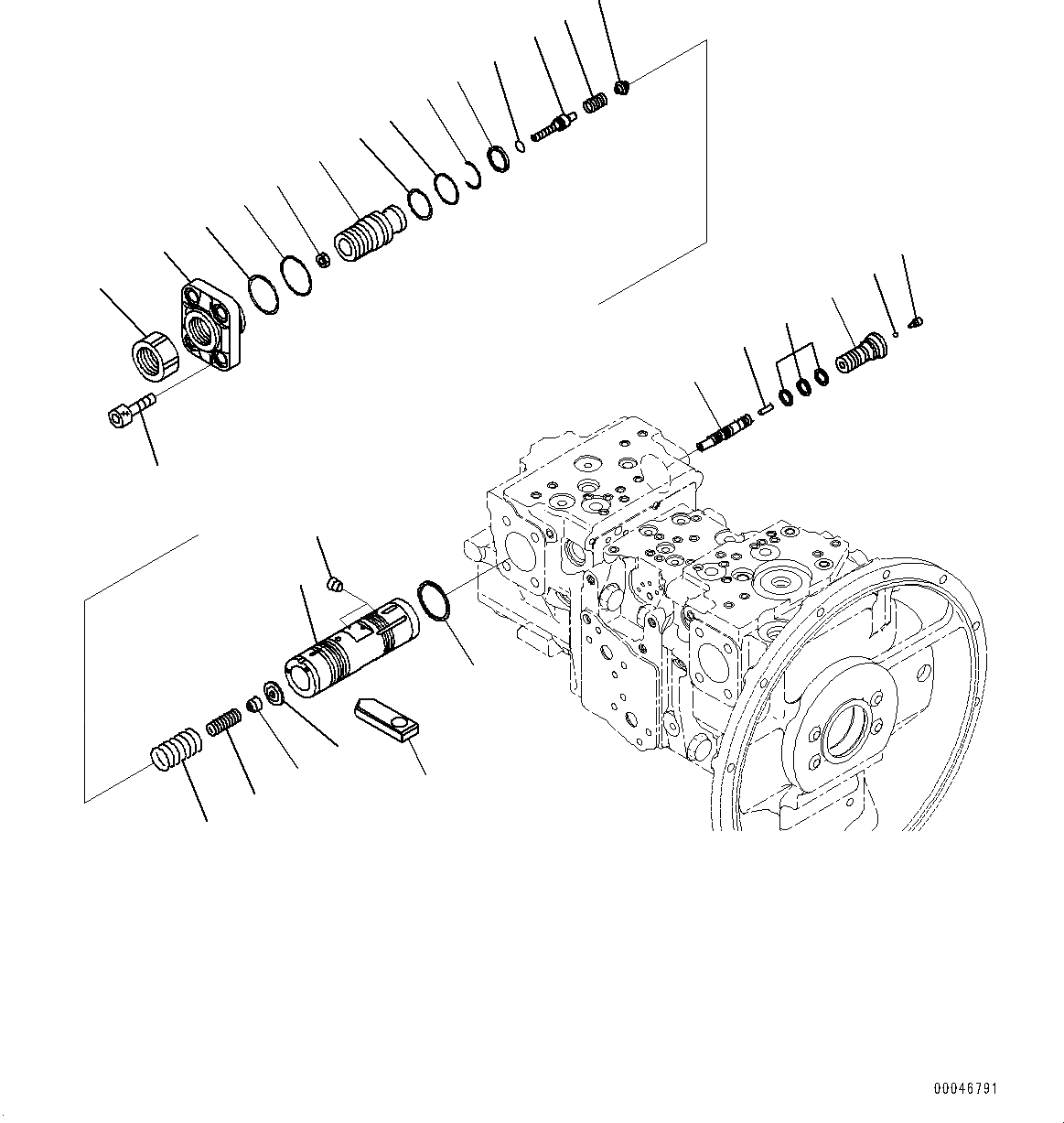 00046791