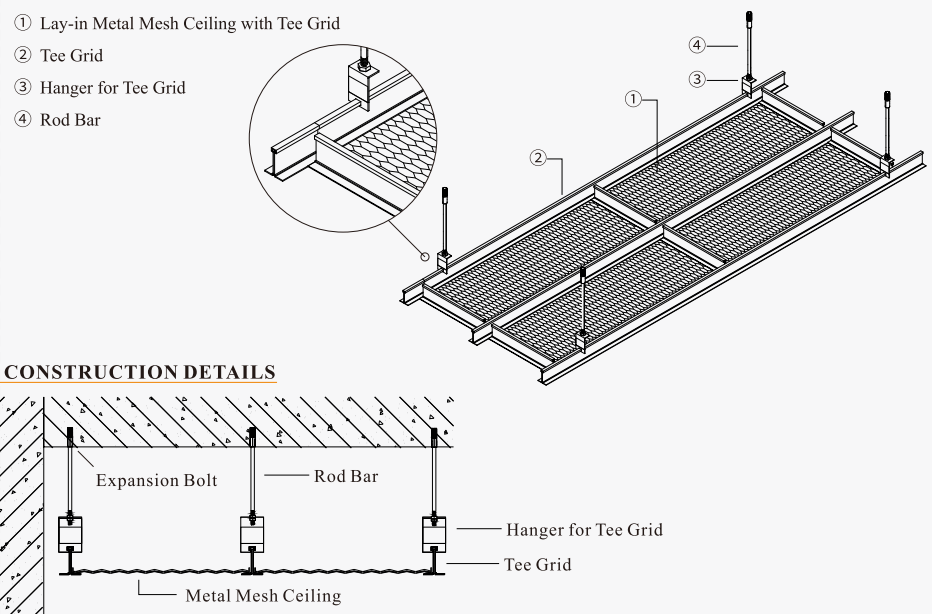 ① Lay-in Metal Mesh Ceiling with Tee Grid
② Tee Grid
③ Hanger for Tee Grid
④ Rod Bar

④
③
①
②

CONSTRUCTION DETAILS

Expansion Bolt
Rod Bar
Hanger for Tee Grid
Tee Grid
Metal Mesh Ceiling