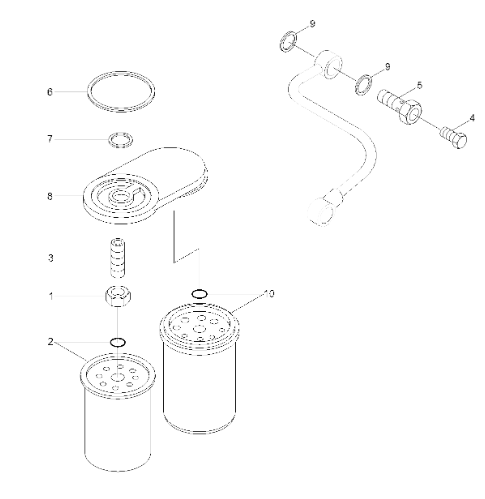 9
9
5
4
6
7
8
3
1
10
2