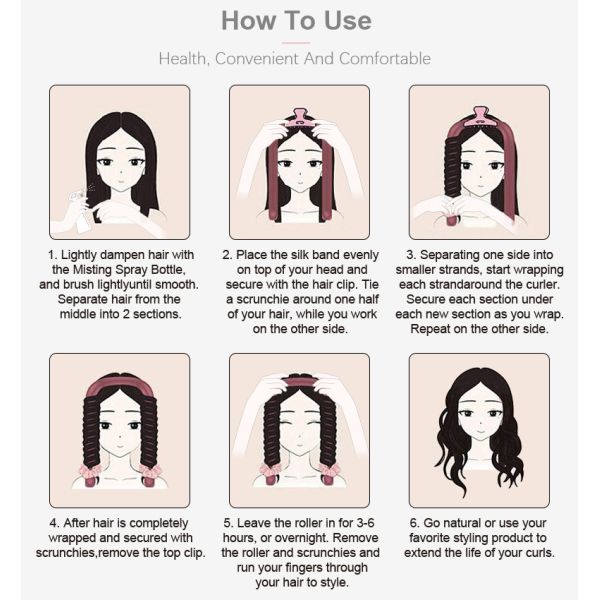 How To Use

Health, Convenient And Comfortable

1. Lightly dampen hair with the Misting Spray Bottle, and brush lightlyuntil smooth. Separate hair from the middle into 2 sections.

2. Place the silk band evenly on top of your head and secure with the hair clip. Tie a scrunchie around one half of your hair, while you work on the other side.

3. Separating one side into smaller strands, start wrapping each strandaround the curler. Secure each section under each new section as you wrap. Repeat on the other side.

4. After hair is completely wrapped and secured with scrunchies,remove the top clip.

5. Leave the roller in for 3-6 hours, or overnight. Remove the roller and scrunchies and run your fingers through your hair to style.

6. Go natural or use your favorite styling product to extend the life of your curls.