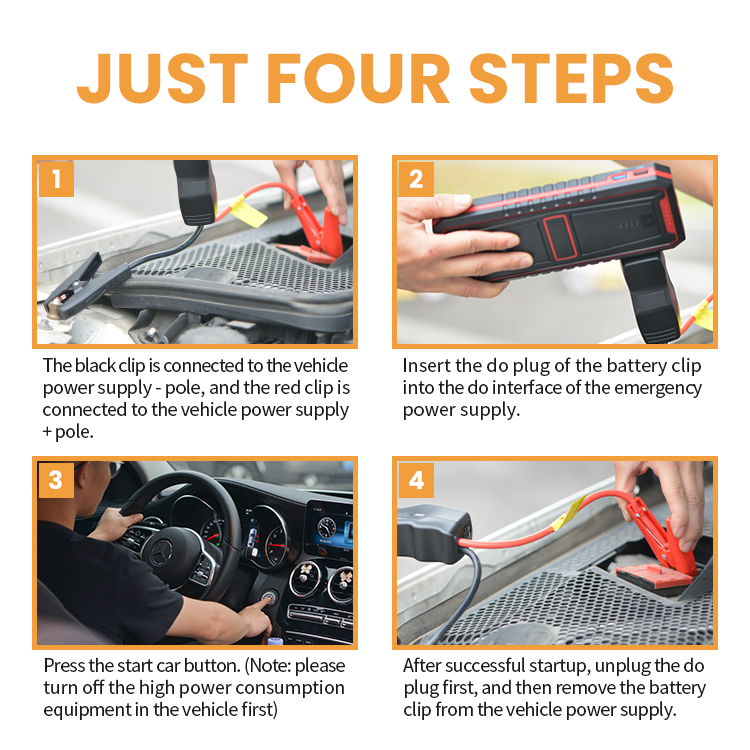 JUST FOUR STEPS

1

The black clip is connected to the vehicle power supply - pole, and the red clip is connected to the vehicle power supply + pole.

2

Insert the do plug of the battery clip into the do interface of the emergency power supply.

3

Press the start car button. (Note: please turn off the high power consumption equipment in the vehicle first)

4

After successful startup, unplug the do plug first, and then remove the battery clip from the vehicle power supply.