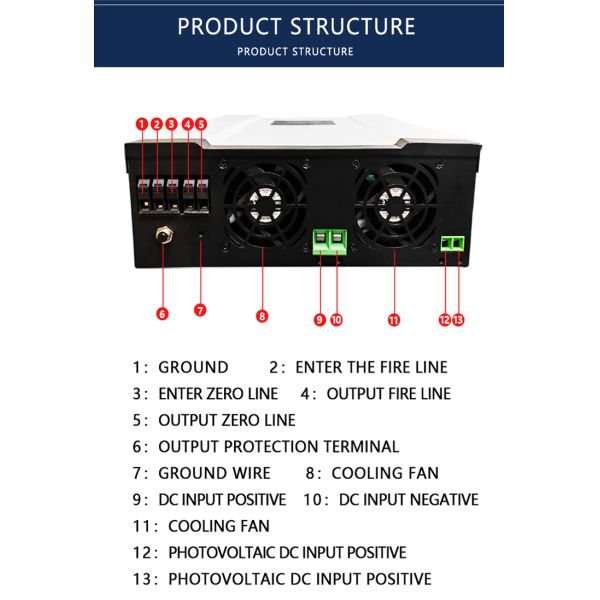 PRODUCT STRUCTURE
PRODUCT STRUCTURE

1 2 3 4 5
6 7 8 9 10 11 12 13

1: GROUND 2: ENTER THE FIRE LINE
3: ENTER ZERO LINE 4: OUTPUT FIRE LINE
5: OUTPUT ZERO LINE
6: OUTPUT PROTECTION TERMINAL
7: GROUND WIRE 8: COOLING FAN
9: DC INPUT POSITIVE 10: DC INPUT NEGATIVE
11: COOLING FAN
12: PHOTOVOLTAIC DC INPUT POSITIVE
13: PHOTOVOLTAIC DC INPUT POSITIVE