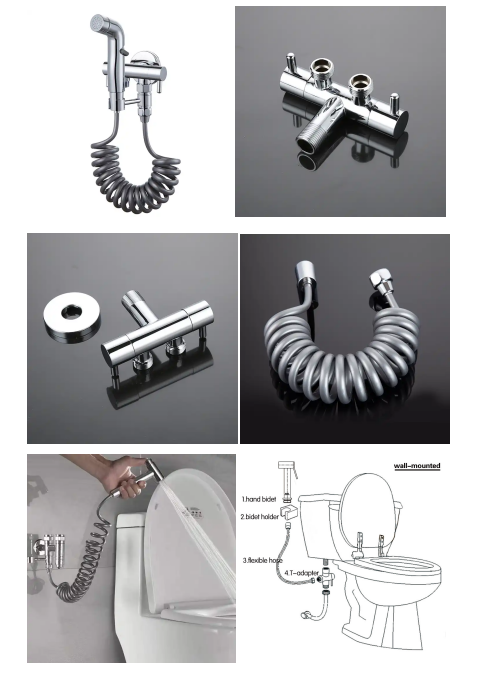 wall-mounted

1.hand bidet

2.bidet holder

3.flexible hose

4.T-adapter