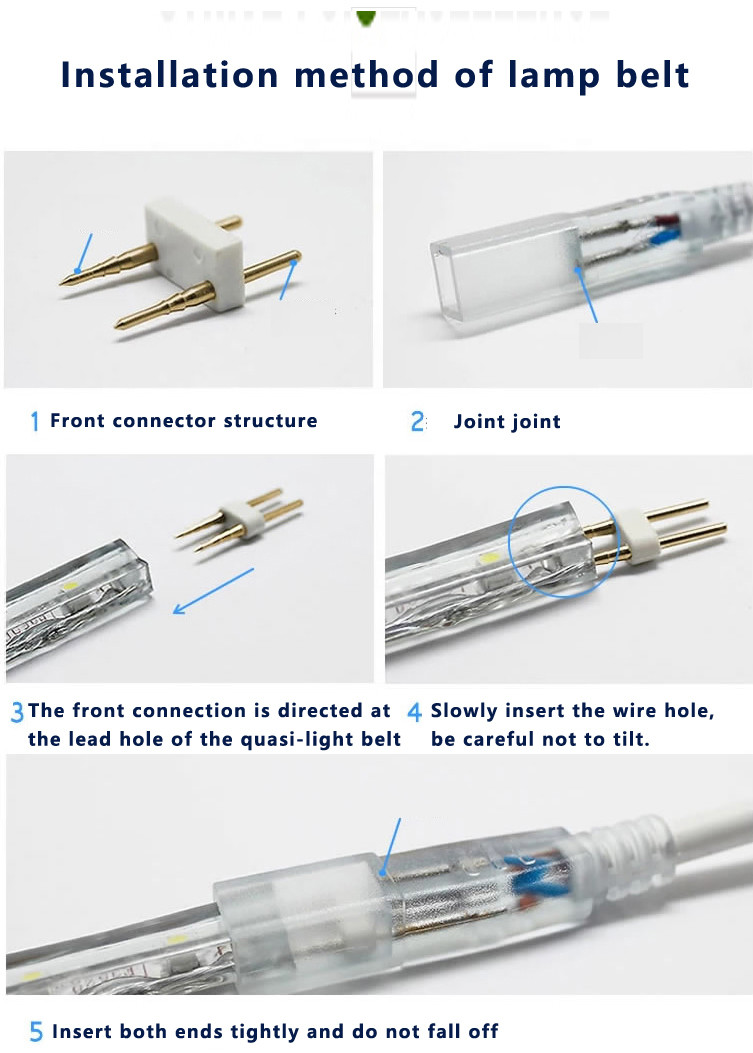 Installation method of lamp belt

1 Front connector structure

2 Joint joint

3 The front connection is directed at the lead hole of the quasi-light belt

4 Slowly insert the wire hole, be careful not to tilt.

5 Insert both ends tightly and do not fall off