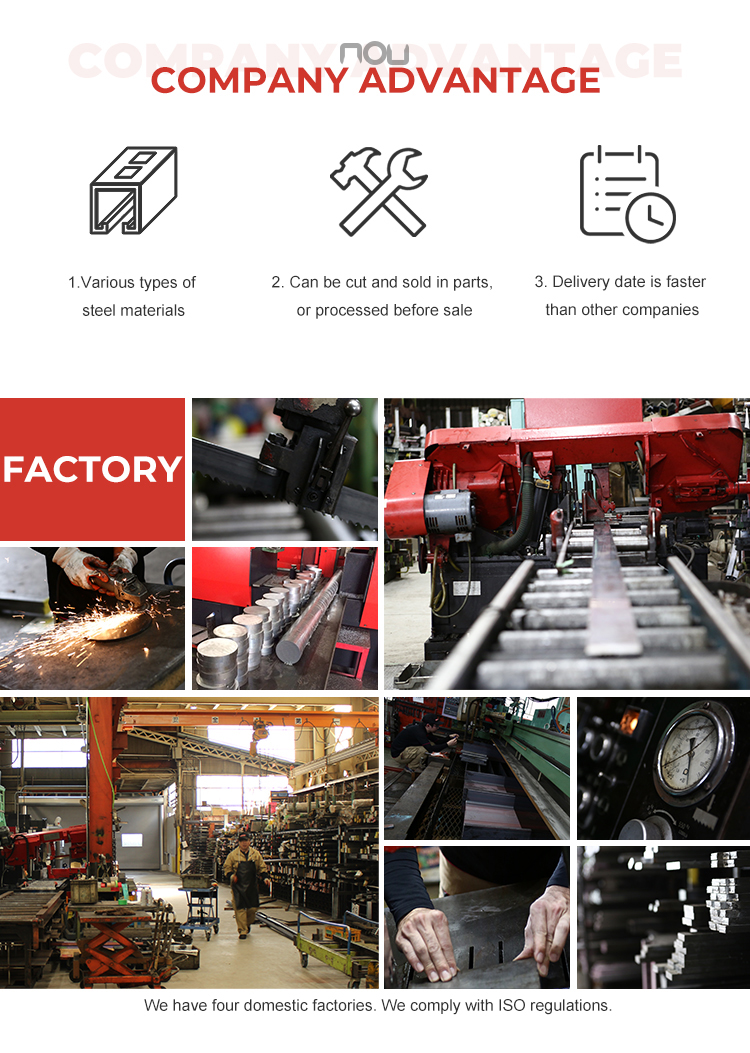 COMPANY ADVANTAGE
nou
COMPANY ADVANTAGE

1.Various types of steel materials

2. Can be cut and sold in parts, or processed before sale

3. Delivery date is faster than other companies

FACTORY

We have four domestic factories. We comply with ISO regulations.