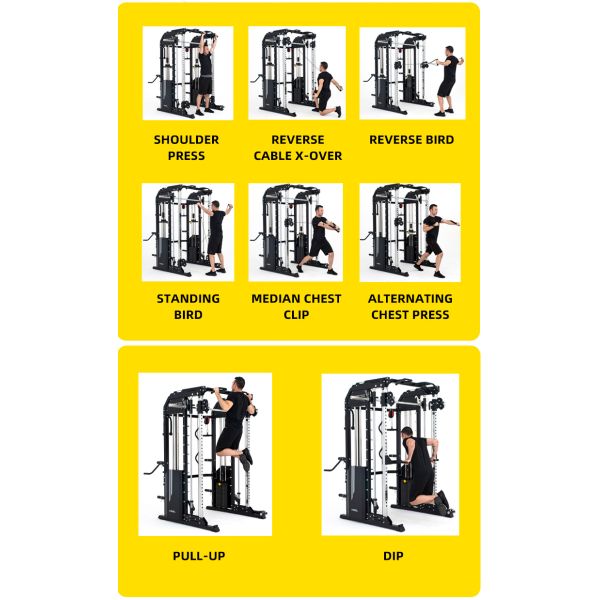 SHOULDER PRESS

REVERSE CABLE X-OVER

REVERSE BIRD

STANDING BIRD

MEDIAN CHEST CLIP

ALTERNATING CHEST PRESS

PULL-UP

DIP