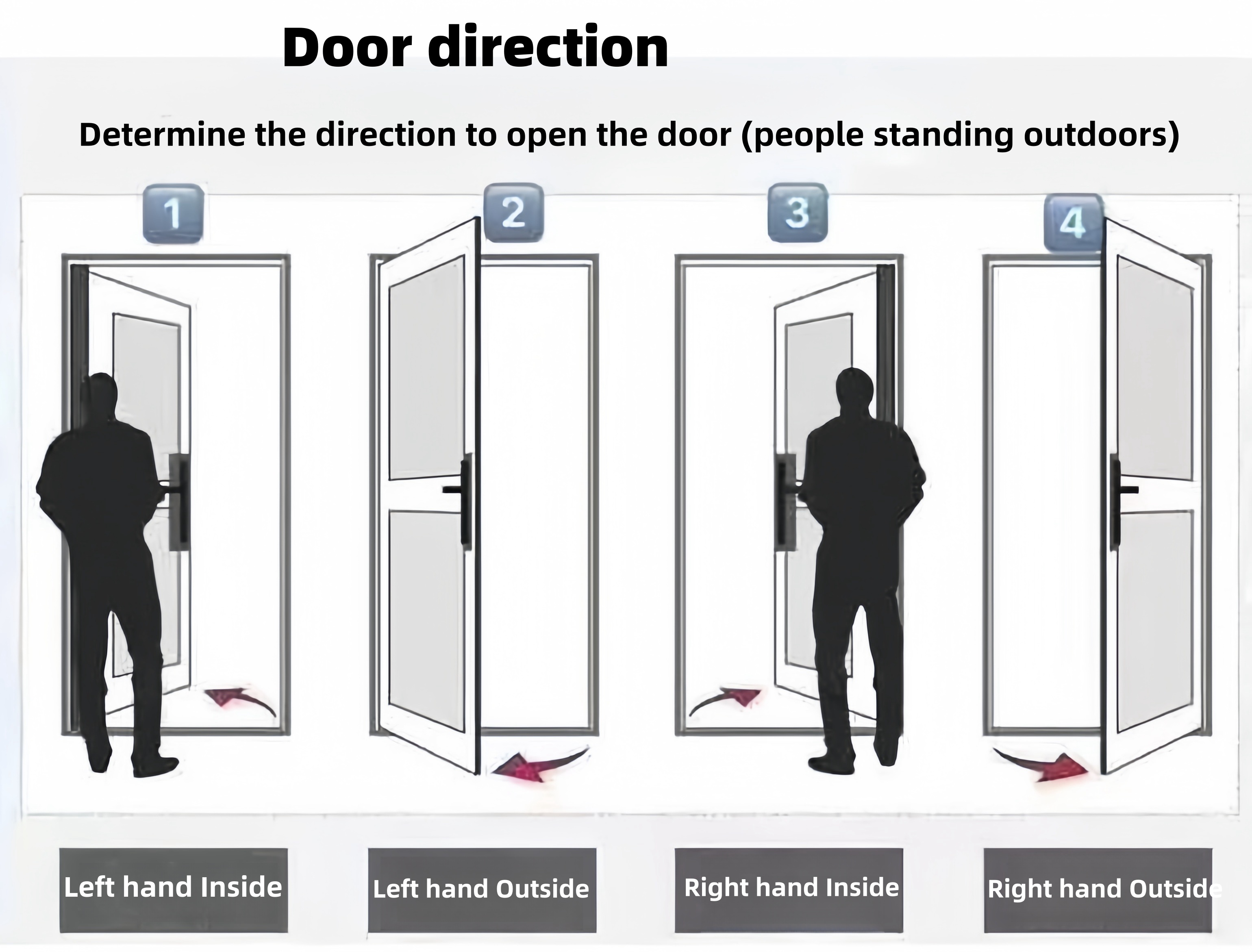 Door direction

Determine the direction to open the door (people standing outdoors)

1

2

3

4

Left hand Inside

Left hand Outside

Right hand Inside

Right hand Outside