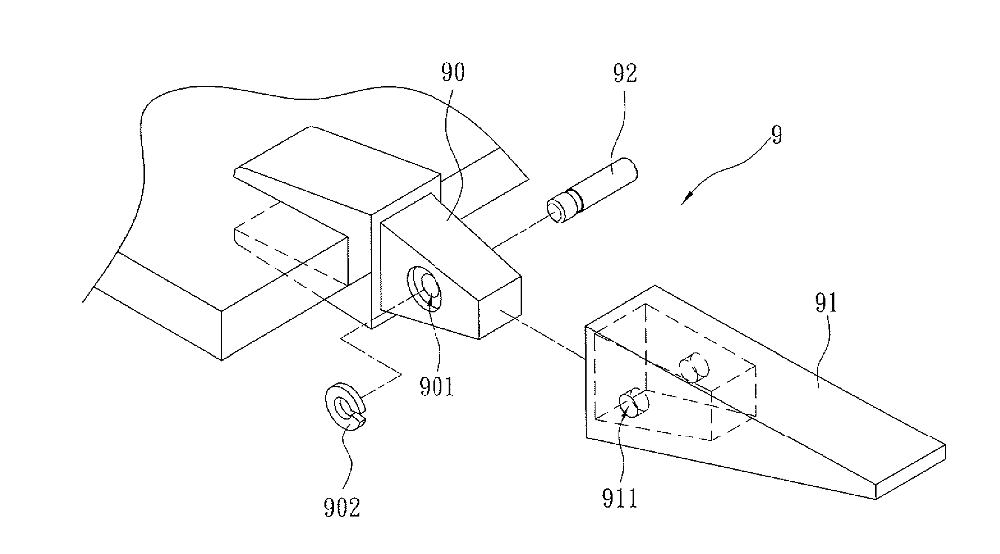 90
92
9
91
901
902
911