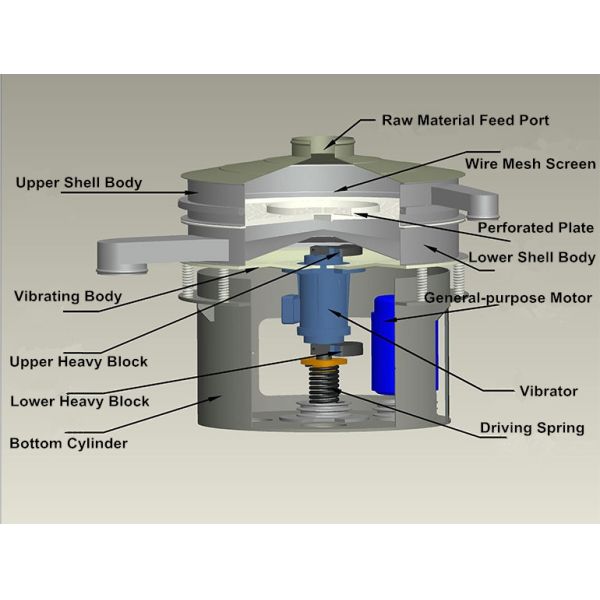 Raw Material Feed Port

Wire Mesh Screen

Upper Shell Body

Perforated Plate

Lower Shell Body

Vibrating Body

General-purpose Motor

Upper Heavy Block

Vibrator

Lower Heavy Block

Driving Spring

Bottom Cylinder