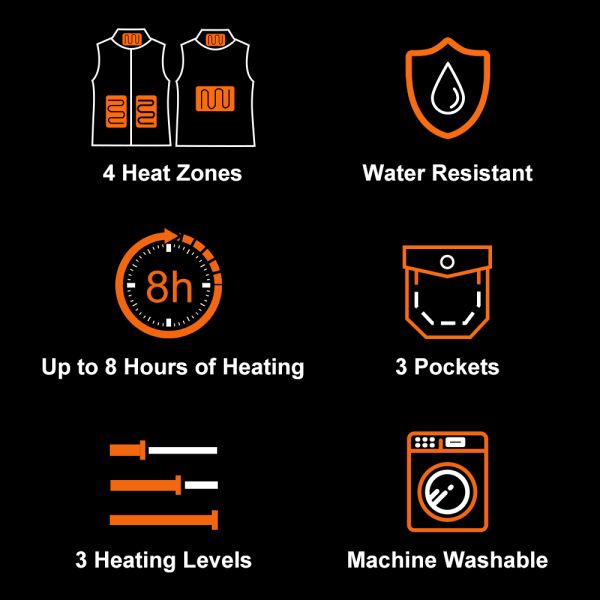 4 Heat Zones

Water Resistant

8h

Up to 8 Hours of Heating

3 Pockets

3 Heating Levels

Machine Washable