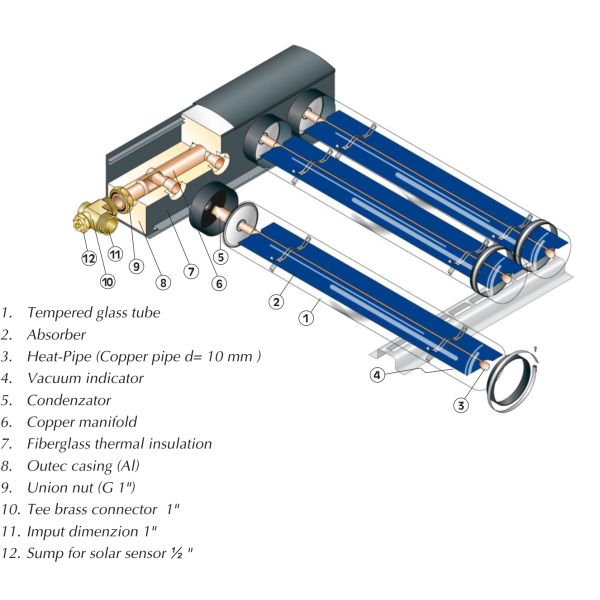 12
11
10
9
8
7
6
5
2
1
4
3

1. Tempered glass tube
2. Absorber
3. Heat-Pipe (Copper pipe d= 10 mm )
4. Vacuum indicator
5. Condenzator
6. Copper manifold
7. Fiberglass thermal insulation
8. Outec casing (Al)
9. Union nut (G 1")
10. Tee brass connector 1"
11. Imput dimenzion 1"
12. Sump for solar sensor ½ "