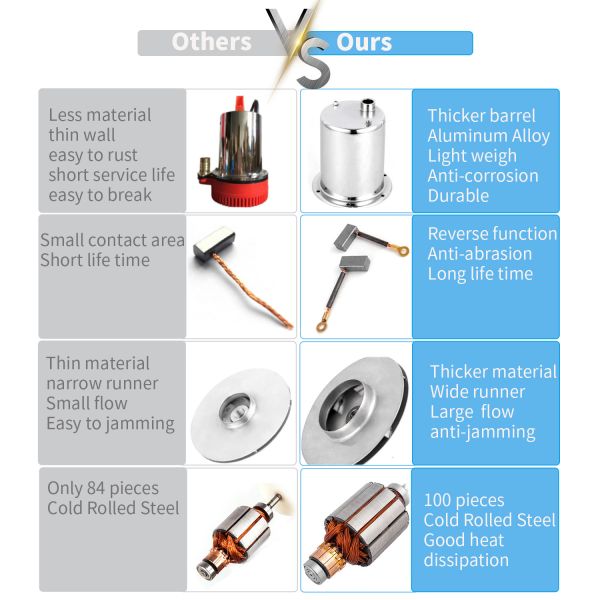 Others VS Ours

Less material
thin wall
easy to rust
short service life
easy to break

Thicker barrel
Aluminum Alloy
Light weigh
Anti-corrosion
Durable

Small contact area
Short life time

Reverse function
Anti-abrasion
Long life time

Thin material
narrow runner
Small flow
Easy to jamming

Thicker material
Wide runner
Large flow
anti-jamming

Only 84 pieces
Cold Rolled Steel

100 pieces
Cold Rolled Steel
Good heat dissipation