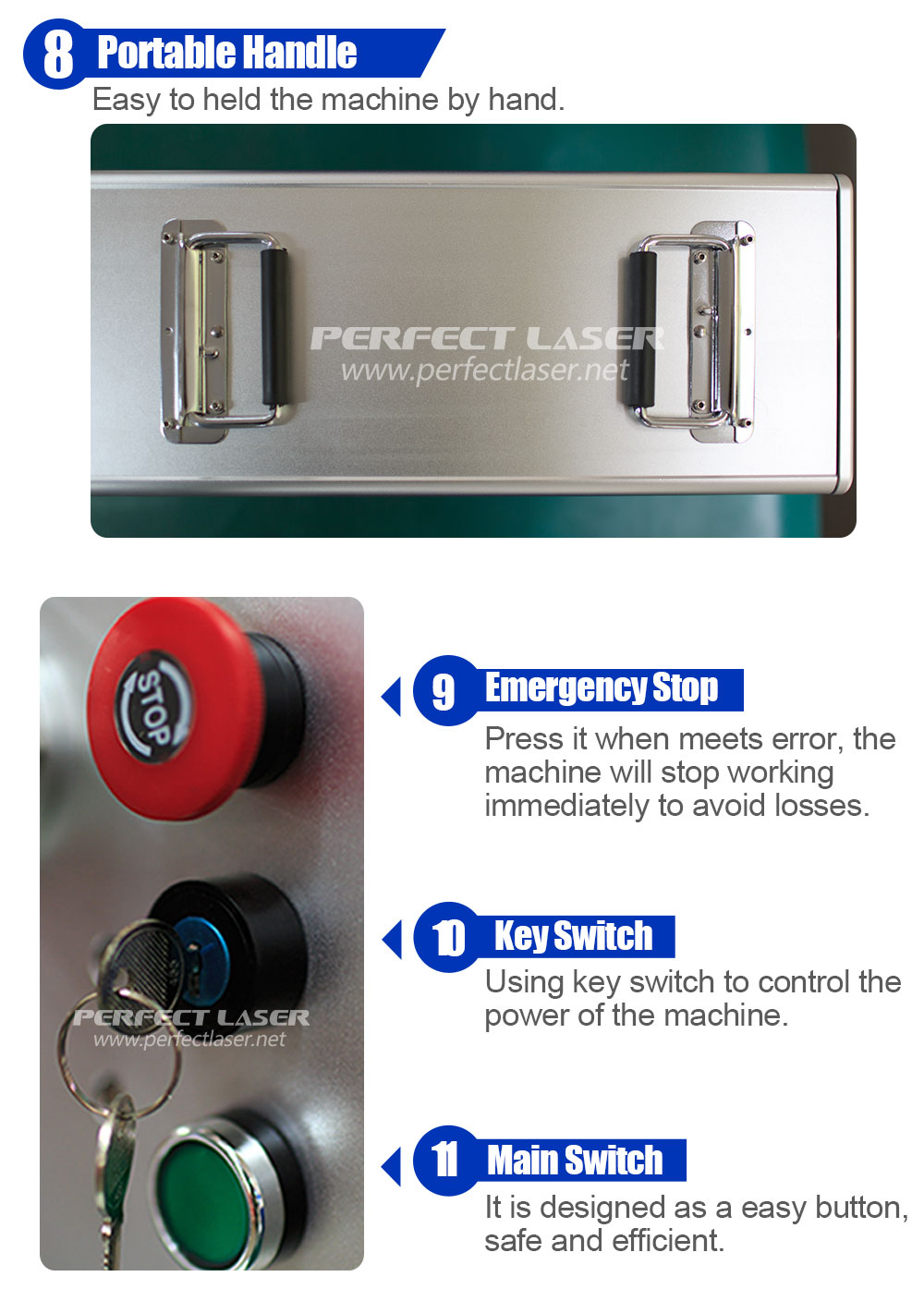 8 Portable Handle
Easy to held the machine by hand.

PERFECT LASER
www.perfectlaser.net

STOP

PERFECT LASER
www.perfectlaser.net

9 Emergency Stop
Press it when meets error, the machine will stop working immediately to avoid losses.

10 Key Switch
Using key switch to control the power of the machine.

11 Main Switch
It is designed as a easy button, safe and efficient.