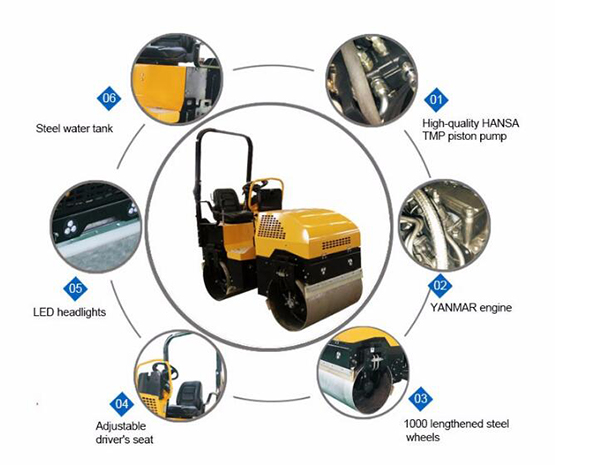 06

Steel water tank

01

High-quality HANSA TMP piston pump

05

LED headlights

02

YANMAR engine

04

Adjustable driver's seat

03

1000 lengthened steel wheels