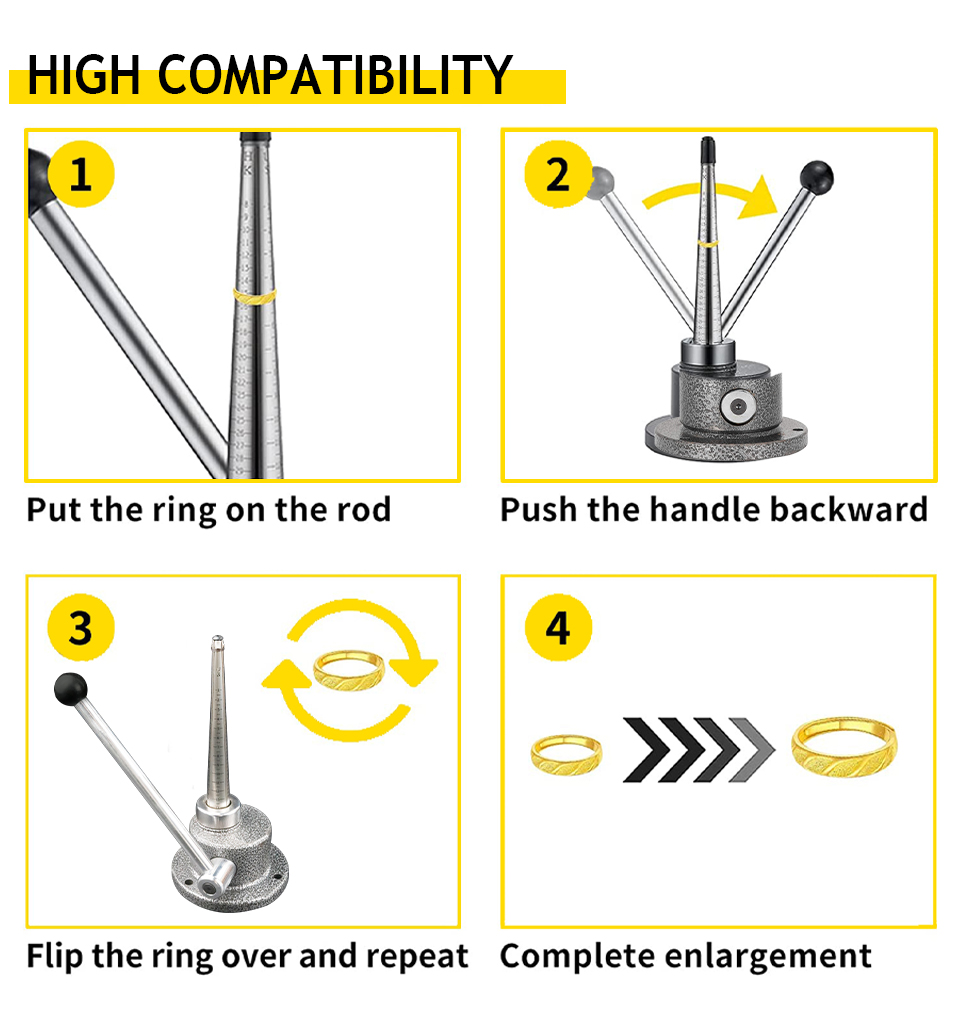 HIGH COMPATIBILITY

1

Put the ring on the rod

2

Push the handle backward

3

Flip the ring over and repeat

4

Complete enlargement