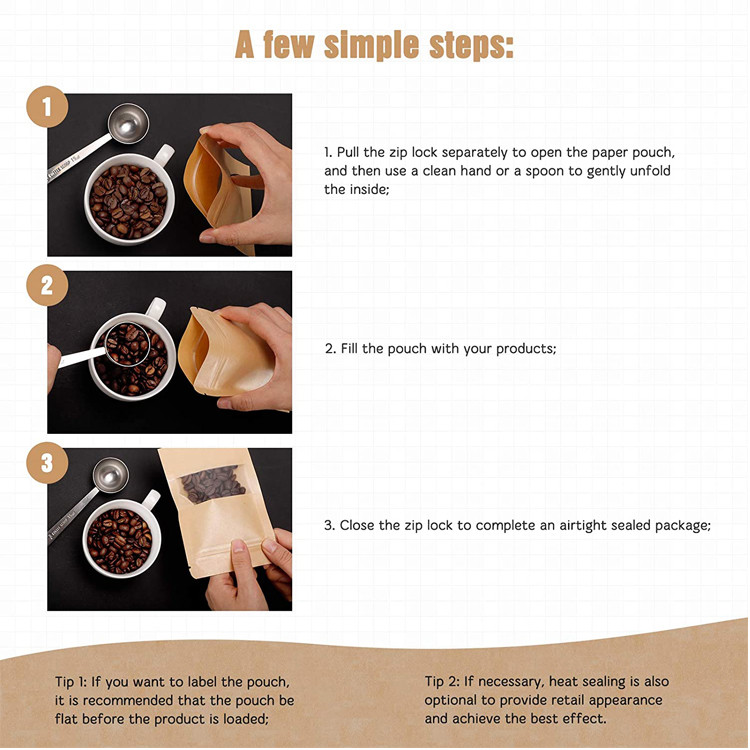 A few simple steps:

1

1. Pull the zip lock separately to open the paper pouch, and then use a clean hand or a spoon to gently unfold the inside;

2

2. Fill the pouch with your products;

3

3. Close the zip lock to complete an airtight sealed package;

Tip 1: If you want to label the pouch, it is recommended that the pouch be flat before the product is loaded;

Tip 2: If necessary, heat sealing is also optional to provide retail appearance and achieve the best effect.