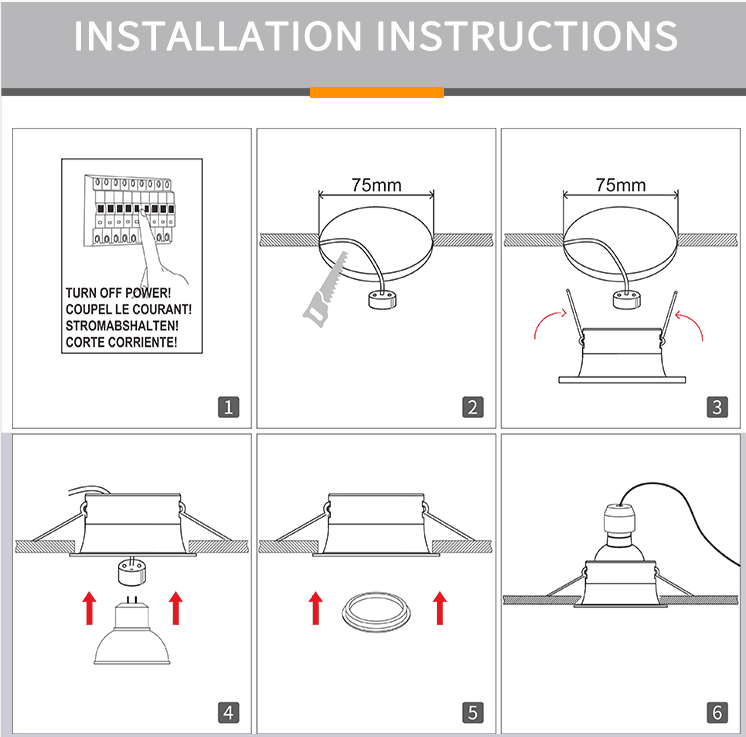 INSTALLATION INSTRUCTIONS

TURN OFF POWER!
COUPEL LE COURANT!
STROMABSHALTEN!
CORTE CORRIENTE!

1

75mm

2

75mm

3

4

5

6