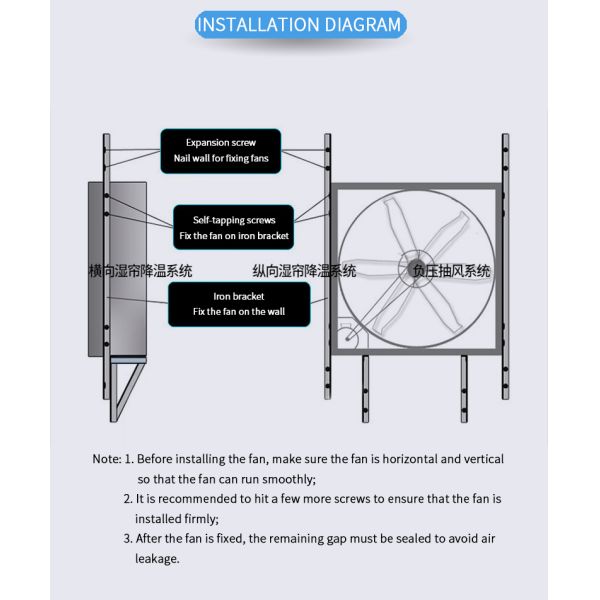 INSTALLATION DIAGRAM

Expansion screw
Nail wall for fixing fans

Self-tapping screws
Fix the fan on iron bracket

横向湿帘降温系统 纵向湿帘降温系统 负压抽风系统

Iron bracket
Fix the fan on the wall

Note: 1. Before installing the fan, make sure the fan is horizontal and vertical so that the fan can run smoothly;
2. It is recommended to hit a few more screws to ensure that the fan is installed firmly;
3. After the fan is fixed, the remaining gap must be sealed to avoid air leakage.