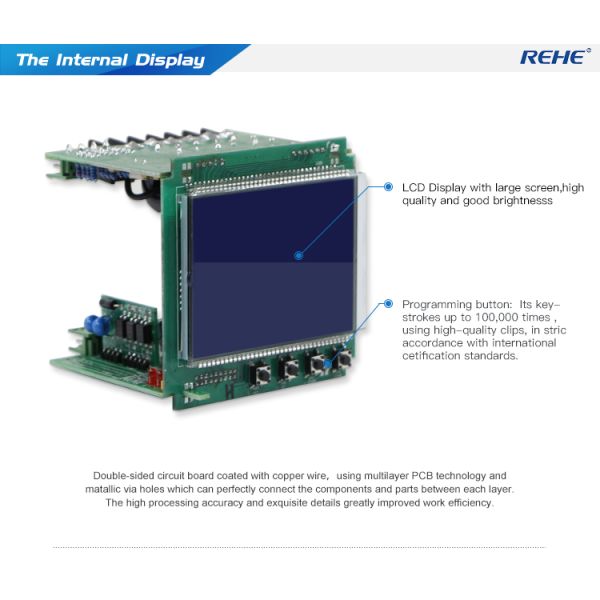 The Internal Display

REHE®

LCD Display with large screen,high quality and good brightnesss

Programming button: Its keystrokes up to 100,000 times , using high-quality clips, in stric accordance with international cetification standards.

Double-sided circuit board coated with copper wire, using multilayer PCB technology and matallic via holes which can perfectly connect the components and parts between each layer. The high processing accuracy and exquisite details greatly improved work efficiency.