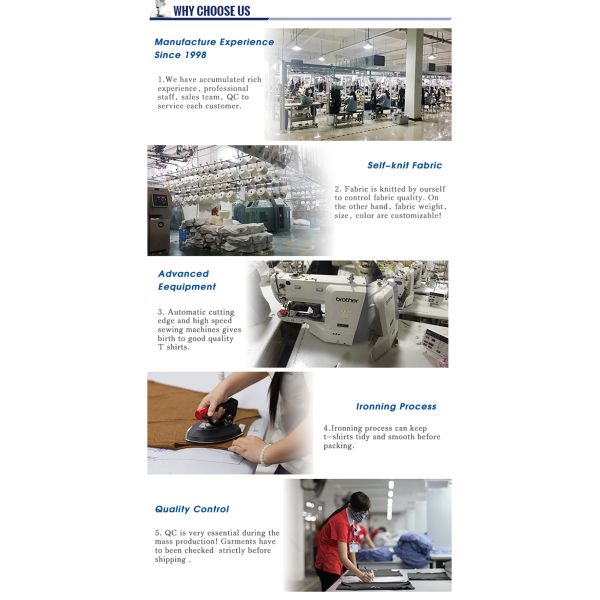 WHY CHOOSE US

Manufacture Experience Since 1998

1.We have accumulated rich experience, professional staff, sales team, QC to service each customer.

Self-knit Fabric

2. Fabric is knitted by ourself to control fabric quality. On the other hand, fabric weight, size, color are customizable!

Advanced Eequipment

3. Automatic cutting edge and high speed sewing machines gives birth to good quality T shirts.

brother

Ironning Process

4.Ironning process can keep t-shirts tidy and smooth before packing.

Quality Control

5. QC is very essential during the mass production! Garments have to been checked strictly before shipping .