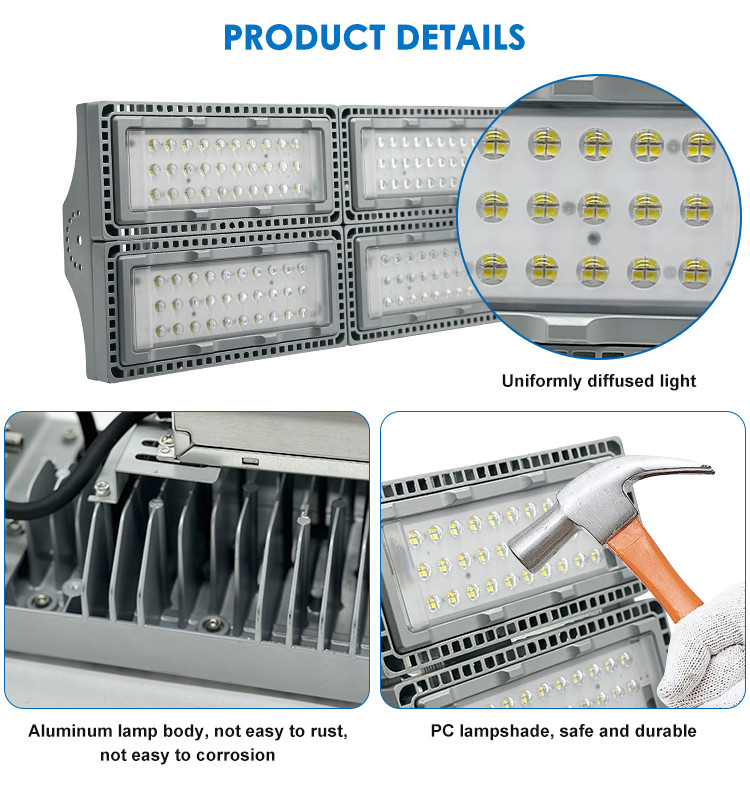 PRODUCT DETAILS

Uniformly diffused light

Aluminum lamp body, not easy to rust, not easy to corrosion

PC lampshade, safe and durable