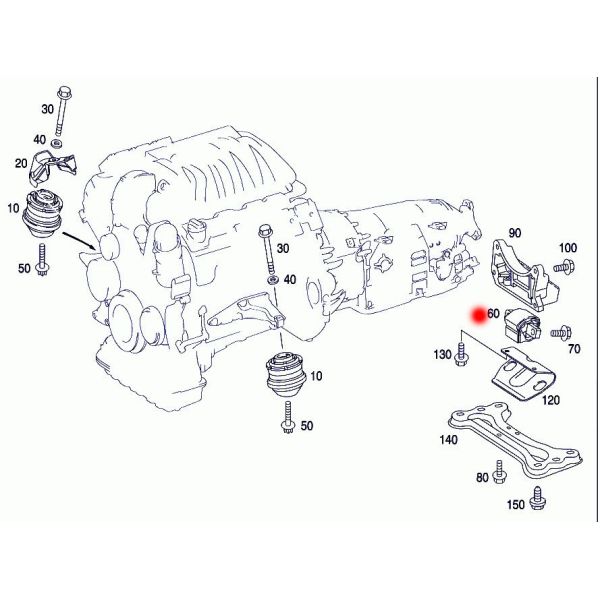 30
40
20
10
50
30
40
10
50
90
100
60
70
130
120
140
80
150