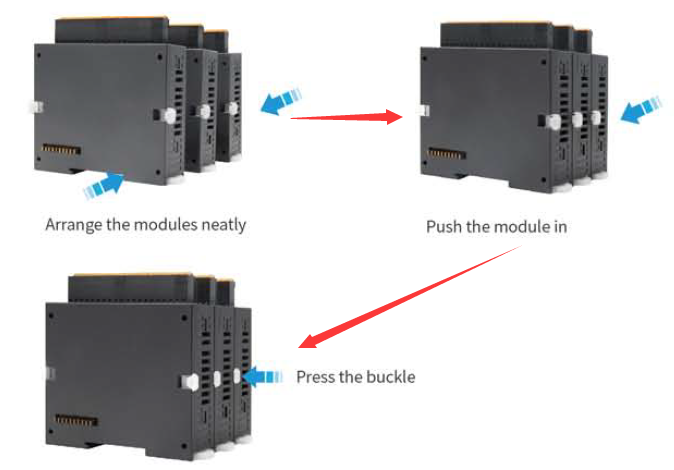 Arrange the modules neatly

Push the module in

Press the buckle