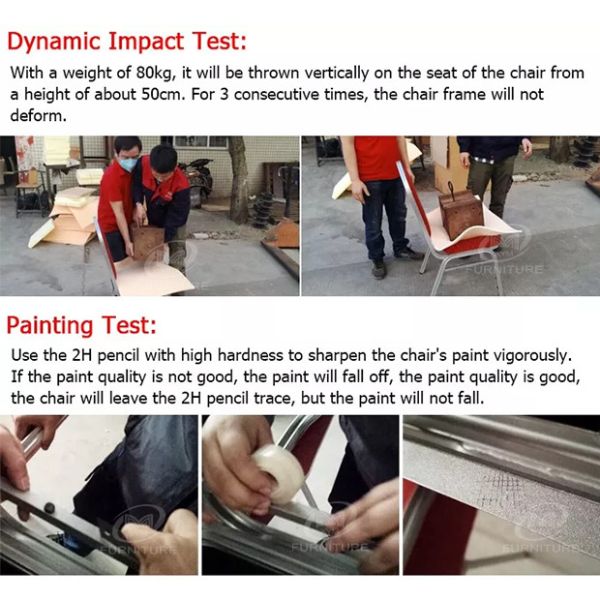 Dynamic Impact Test:

With a weight of 80kg, it will be thrown vertically on the seat of the chair from a height of about 50cm. For 3 consecutive times, the chair frame will not deform.

FURNITURE

Painting Test:

Use the 2H pencil with high hardness to sharpen the chair's paint vigorously. If the paint quality is not good, the paint will fall off, the paint quality is good, the chair will leave the 2H pencil trace, but the paint will not fall.

FURNITURE

FURNITURE

FURNITURE