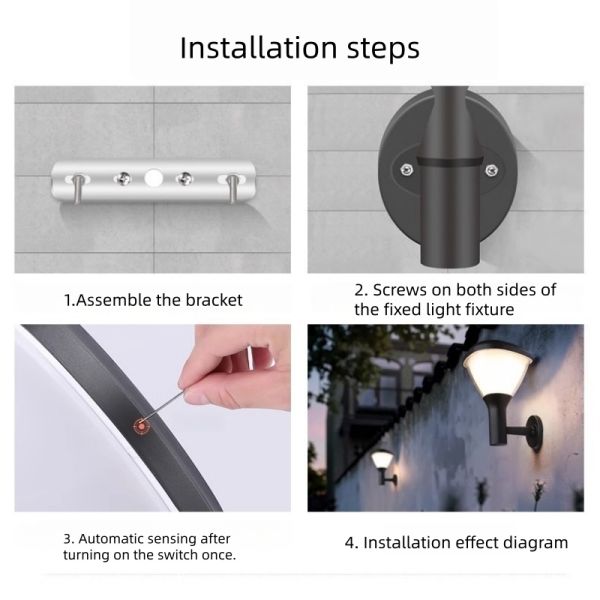 Installation steps

1.Assemble the bracket

2. Screws on both sides of the fixed light fixture

3. Automatic sensing after turning on the switch once.

4. Installation effect diagram