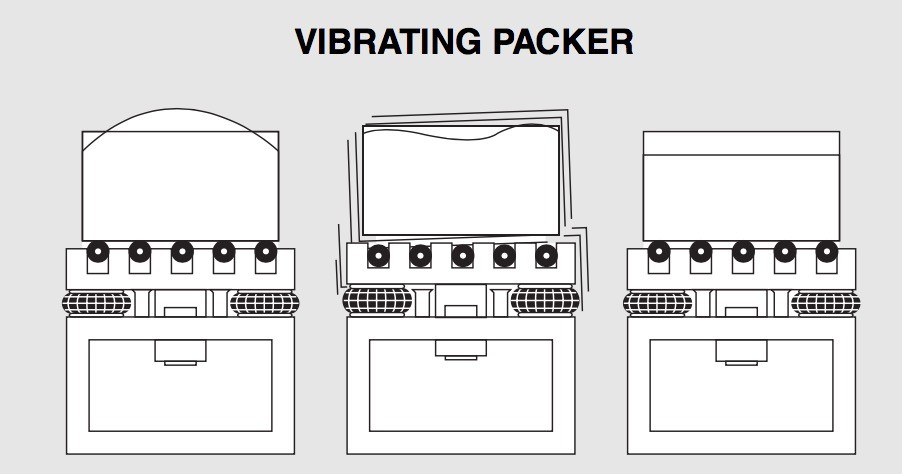 VIBRATING PACKER