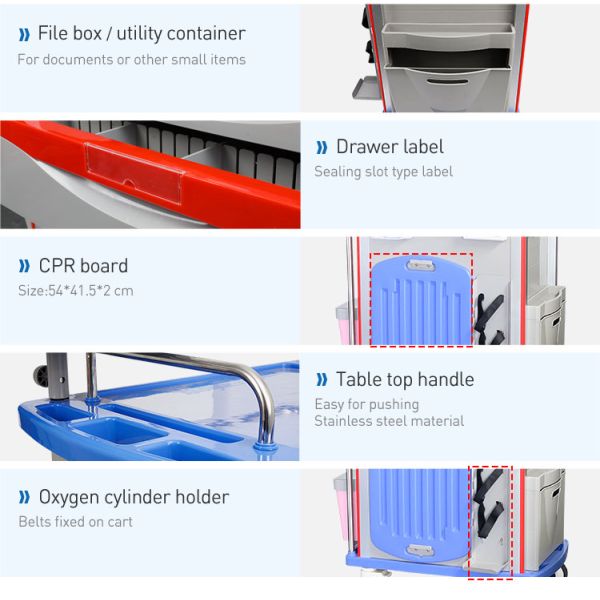 » File box / utility container
For documents or other small items

» Drawer label
Sealing slot type label

» CPR board
Size:54*41.5*2 cm

» Table top handle
Easy for pushing
Stainless steel material

» Oxygen cylinder holder
Belts fixed on cart