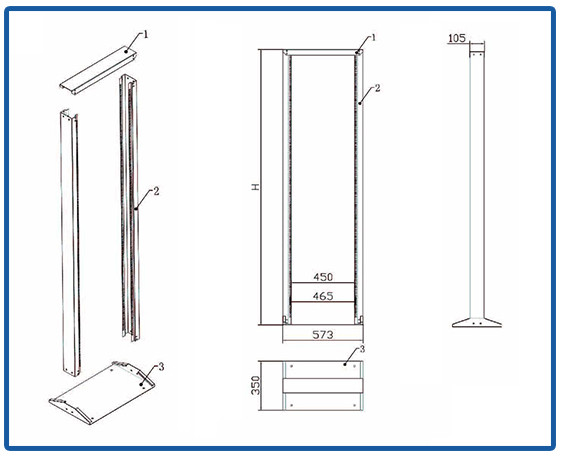 1
2
3
1
2
H
450
465
573
3
350
105