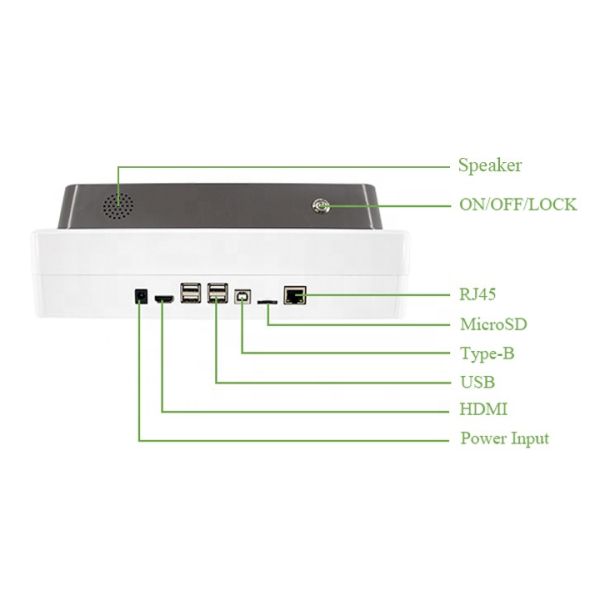 Speaker
ON/OFF/LOCK
RJ45
MicroSD
Type-B
USB
HDMI
Power Input