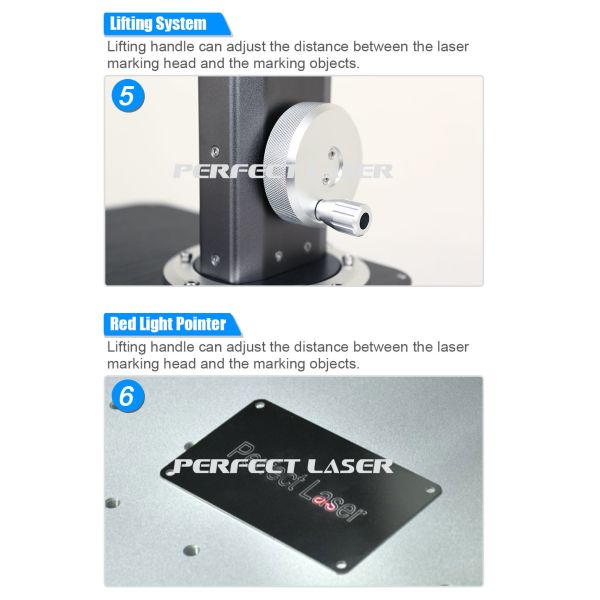 Lifting System

Lifting handle can adjust the distance between the laser marking head and the marking objects.

5

PERFECT LASER

Red Light Pointer

Lifting handle can adjust the distance between the laser marking head and the marking objects.

6

PERFECT LASER

Perfect Laser