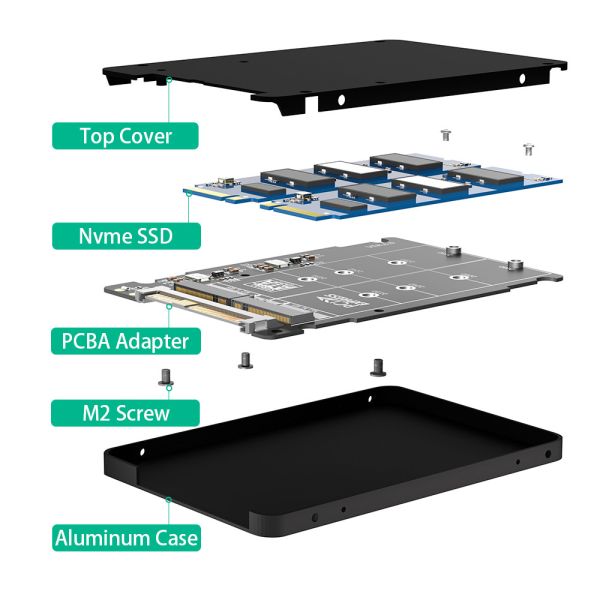 Top Cover

Nvme SSD

PCBA Adapter

M2 Screw

Aluminum Case