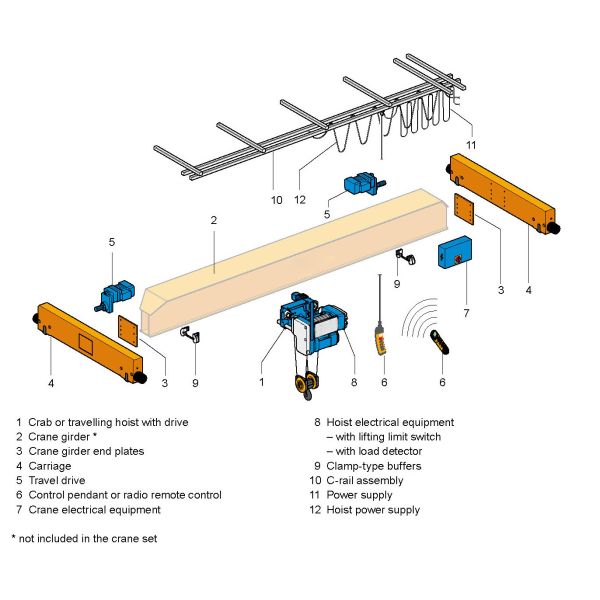 11

10 12

5

2

5

9

3 4

7

4 3 9 1 8 6 6

1 Crab or travelling hoist with drive
2 Crane girder *
3 Crane girder end plates
4 Carriage
5 Travel drive
6 Control pendant or radio remote control
7 Crane electrical equipment

8 Hoist electrical equipment
– with lifting limit switch
– with load detector
9 Clamp-type buffers
10 C-rail assembly
11 Power supply
12 Hoist power supply

* not included in the crane set