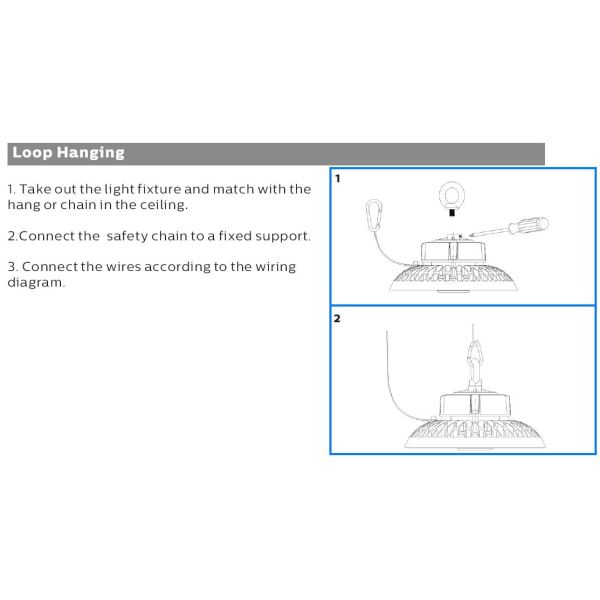 Loop Hanging

1. Take out the light fixture and match with the hang or chain in the ceiling.

2.Connect the  safety chain to a fixed support.

3. Connect the wires according to the wiring diagram.

1

2