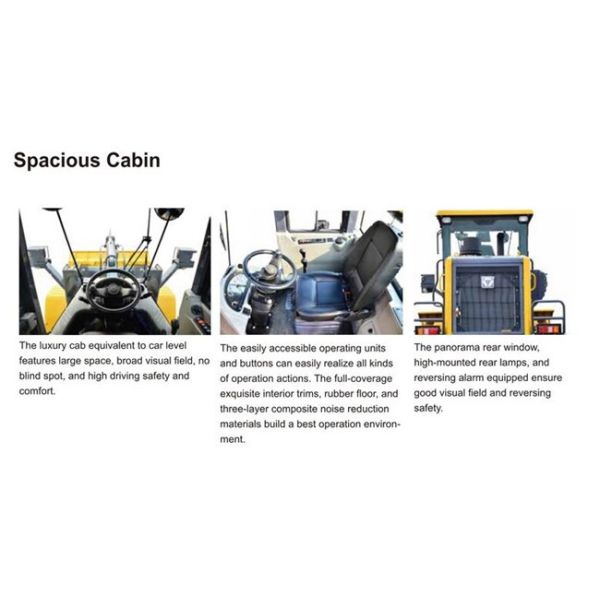 Spacious Cabin

The luxury cab equivalent to car level features large space, broad visual field, no blind spot, and high driving safety and comfort.

The easily accessible operating units and buttons can easily realize all kinds of operation actions. The full-coverage exquisite interior trims, rubber floor, and three-layer composite noise reduction materials build a best operation environment.

The panorama rear window, high-mounted rear lamps, and reversing alarm equipped ensure good visual field and reversing safety.