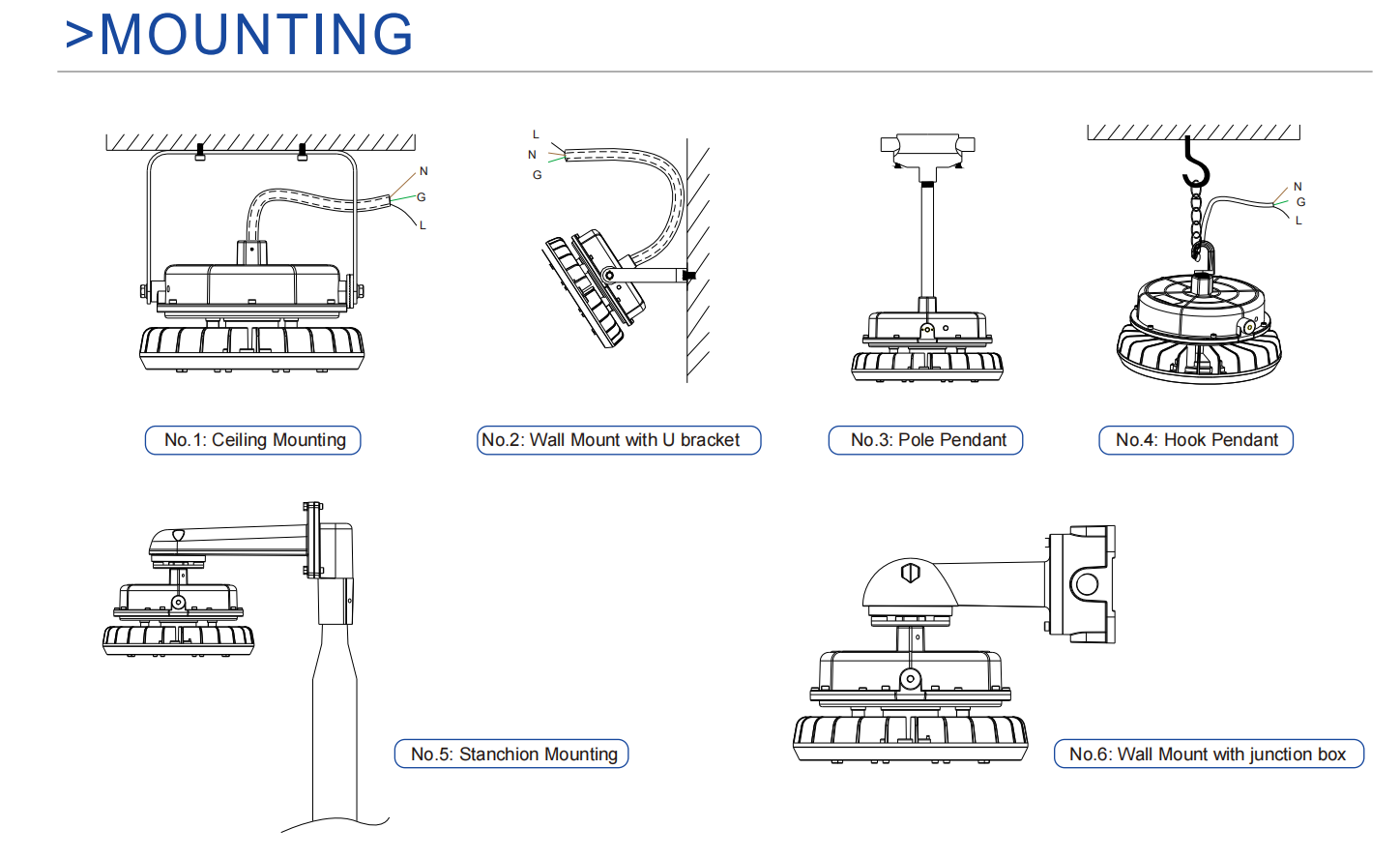 >MOUNTING

N
G
L

L
N
G

N
G
L

No.1: Ceiling Mounting

No.2: Wall Mount with U bracket

No.3: Pole Pendant

No.4: Hook Pendant

No.5: Stanchion Mounting

No.6: Wall Mount with junction box