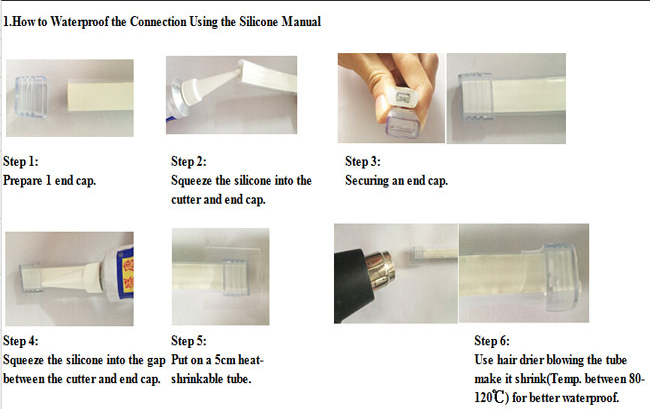 1.How to Waterproof the Connection Using the Silicone Manual

Step 1:
Prepare 1 end cap.

Step 2:
Squeeze the silicone into the cutter and end cap.

Step 3:
Securing an end cap.

Step 4:
Squeeze the silicone into the gap between the cutter and end cap.

Step 5:
Put on a 5cm heat-shrinkable tube.

Step 6:
Use hair drier blowing the tube make it shrink(Temp. between 80-120℃) for better waterproof.