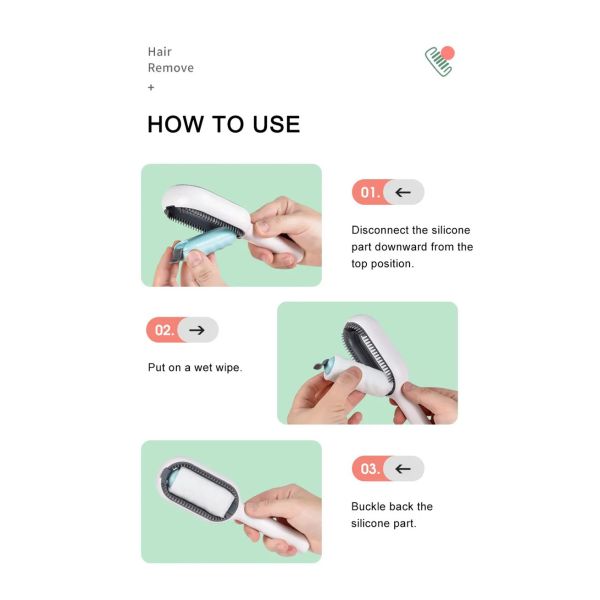 Hair
Remove
+

HOW TO USE

01. ←

Disconnect the silicone part downward from the top position.

02. →

Put on a wet wipe.

03. ←

Buckle back the silicone part.