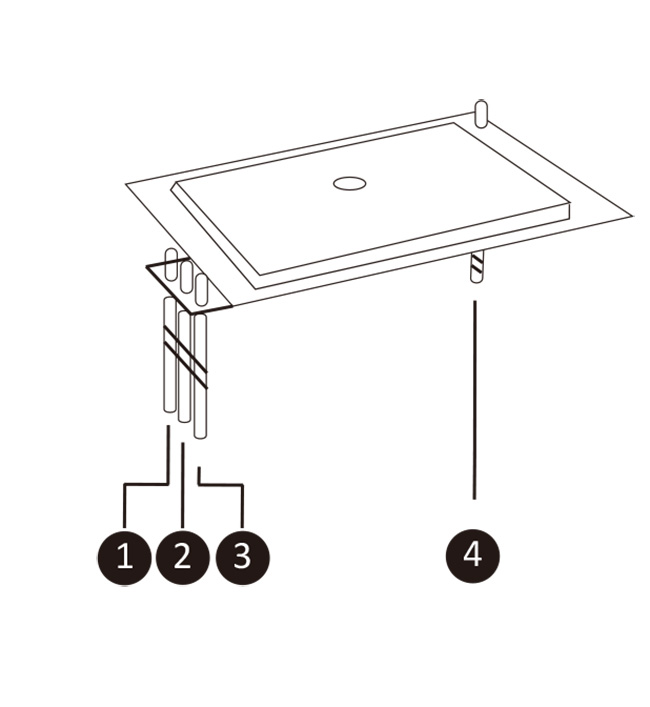 1 2 3 4