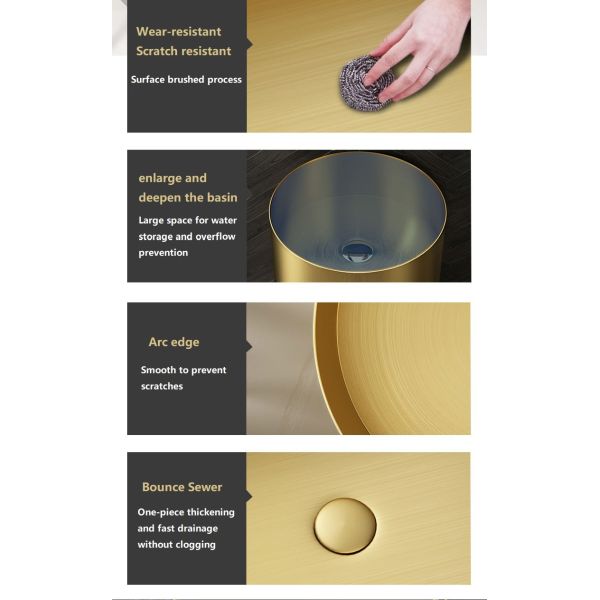 Wear-resistant
Scratch resistant

Surface brushed process

enlarge and deepen the basin

Large space for water storage and overflow prevention

Arc edge

Smooth to prevent scratches

Bounce Sewer

One-piece thickening and fast drainage without clogging