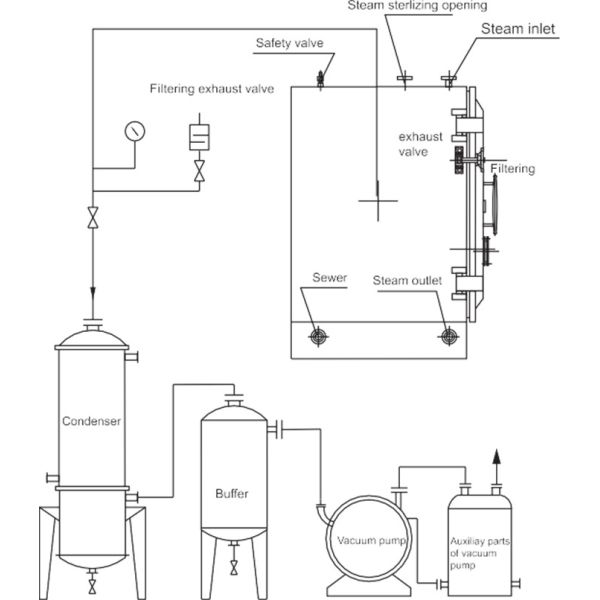 Steam sterlizing opening

Steam inlet

Safety valve

Filtering exhaust valve

exhaust valve

Filtering

Sewer

Steam outlet

Condenser

Buffer

Vacuum pump

Auxiliay parts of vacuum pump