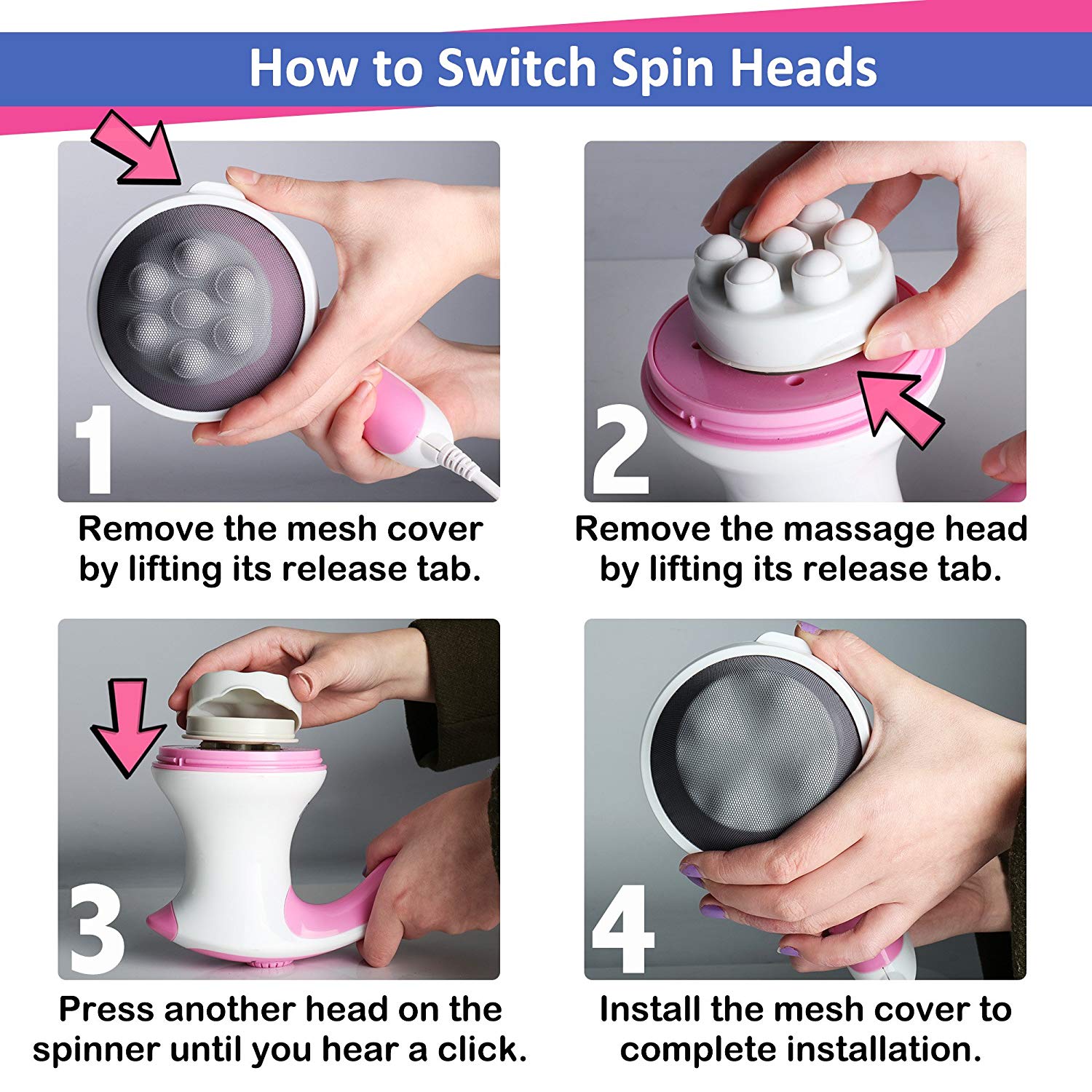 How to Switch Spin Heads

1

Remove the mesh cover by lifting its release tab.

2

Remove the massage head by lifting its release tab.

3

Press another head on the spinner until you hear a click.

4

Install the mesh cover to complete installation.