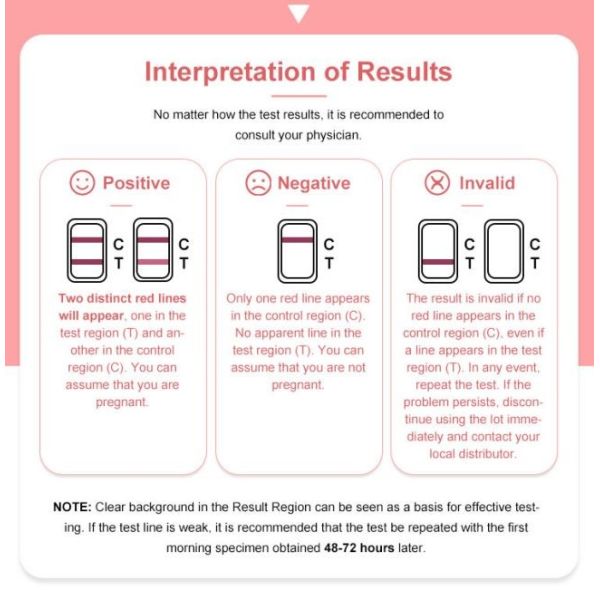 Interpretation of Results

No matter how the test results, it is recommended to consult your physician.

Positive

C
T

C
T

Two distinct red lines will appear, one in the test region (T) and another in the control region (C). You can assume that you are pregnant.

Negative

C
T

Only one red line appears in the control region (C). No apparent line in the test region (T). You can assume that you are not pregnant.

Invalid

C
T

C
T

The result is invalid if no red line appears in the control region (C), even if a line appears in the test region (T). In any event, repeat the test. If the problem persists, discontinue using the lot immediately and contact your local distributor.

NOTE: Clear background in the Result Region can be seen as a basis for effective testing. If the test line is weak, it is recommended that the test be repeated with the first morning specimen obtained 48-72 hours later.