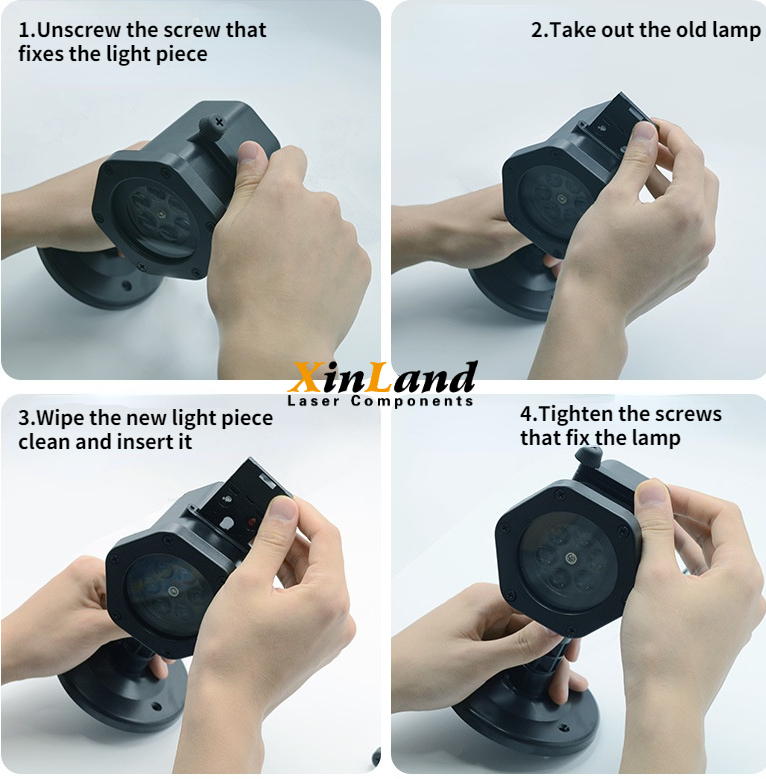 1.Unscrew the screw that fixes the light piece

2.Take out the old lamp

XinLand
Laser Components

3.Wipe the new light piece clean and insert it

4.Tighten the screws that fix the lamp