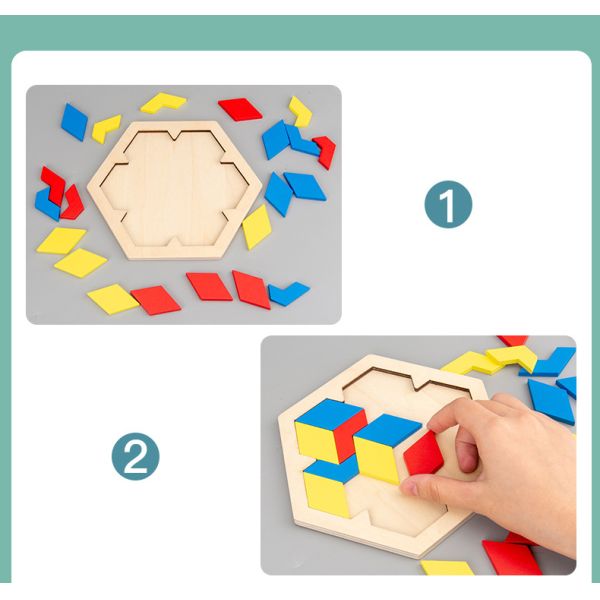 1

2