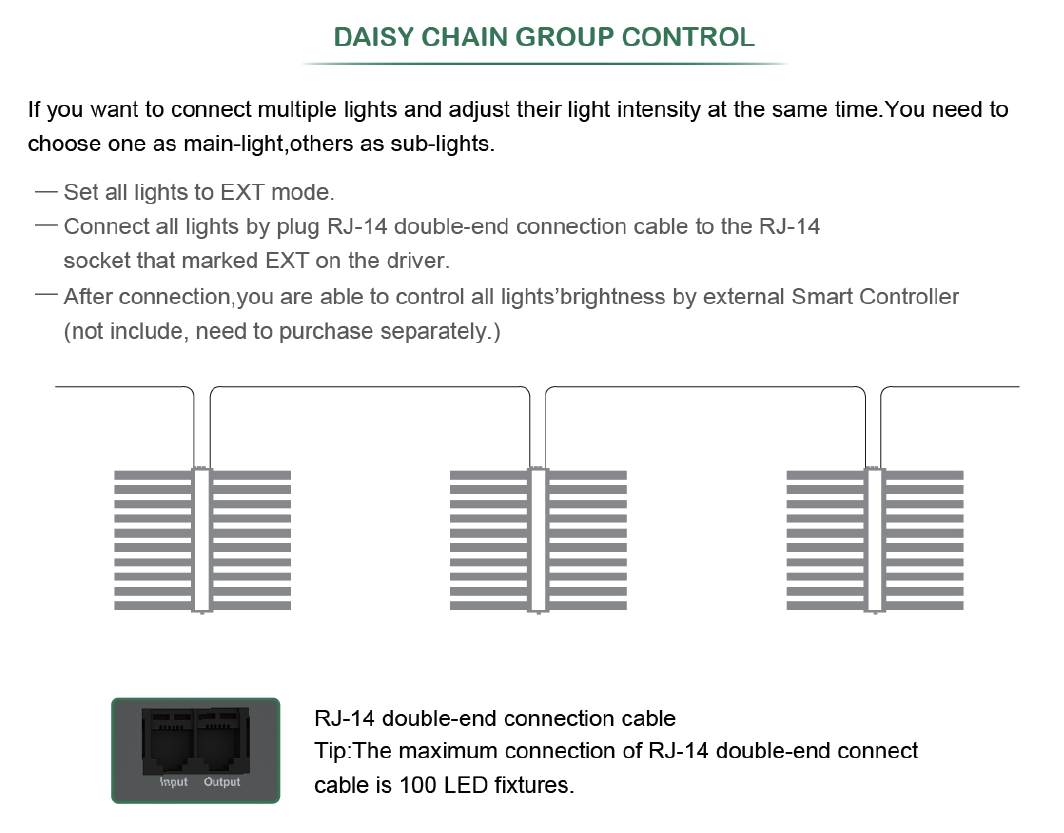 DAISY CHAIN GROUP CONTROL

If you want to connect multiple lights and adjust their light intensity at the same time.You need to choose one as main-light,others as sub-lights.

— Set all lights to EXT mode.
— Connect all lights by plug RJ-14 double-end connection cable to the RJ-14 socket that marked EXT on the driver.
— After connection,you are able to control all lights'brightness by external Smart Controller (not include, need to purchase separately.)

Input Output

RJ-14 double-end connection cable
Tip:The maximum connection of RJ-14 double-end connect cable is 100 LED fixtures.