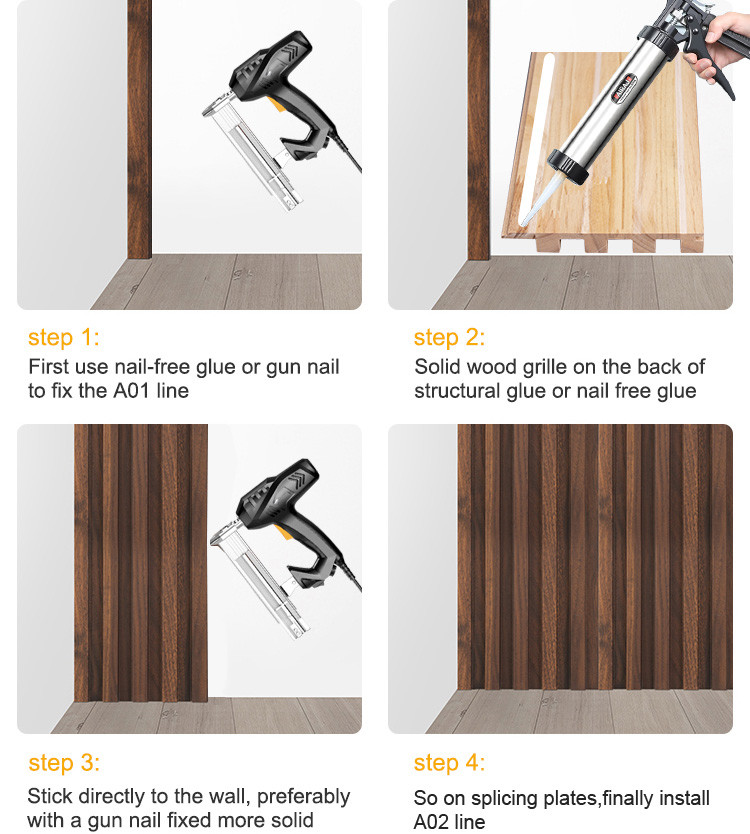 step 1:
First use nail-free glue or gun nail to fix the A01 line

step 2:
Solid wood grille on the back of structural glue or nail free glue

step 3:
Stick directly to the wall, preferably with a gun nail fixed more solid

step 4:
So on splicing plates,finally install A02 line